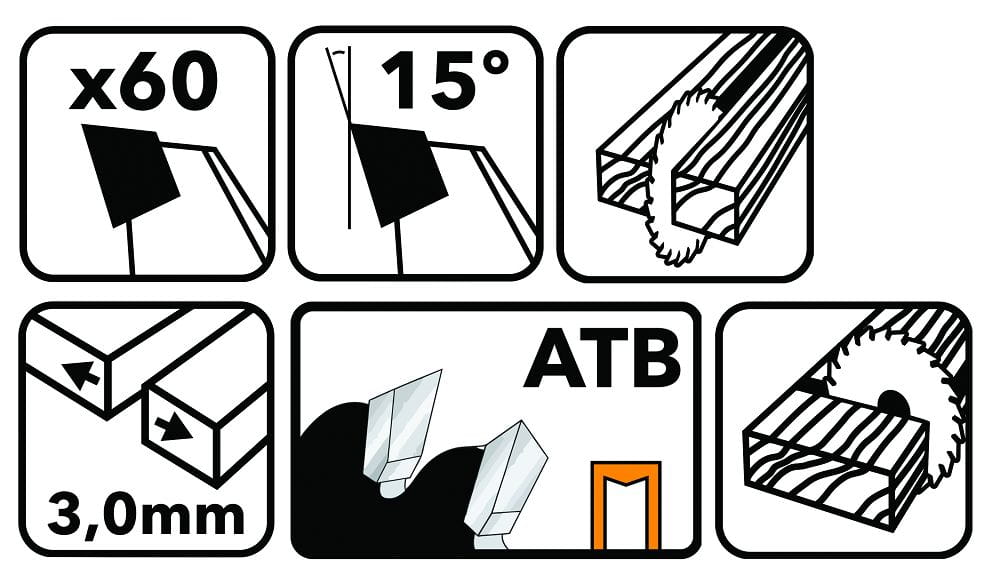 x60

15°

3,0mm

ATB